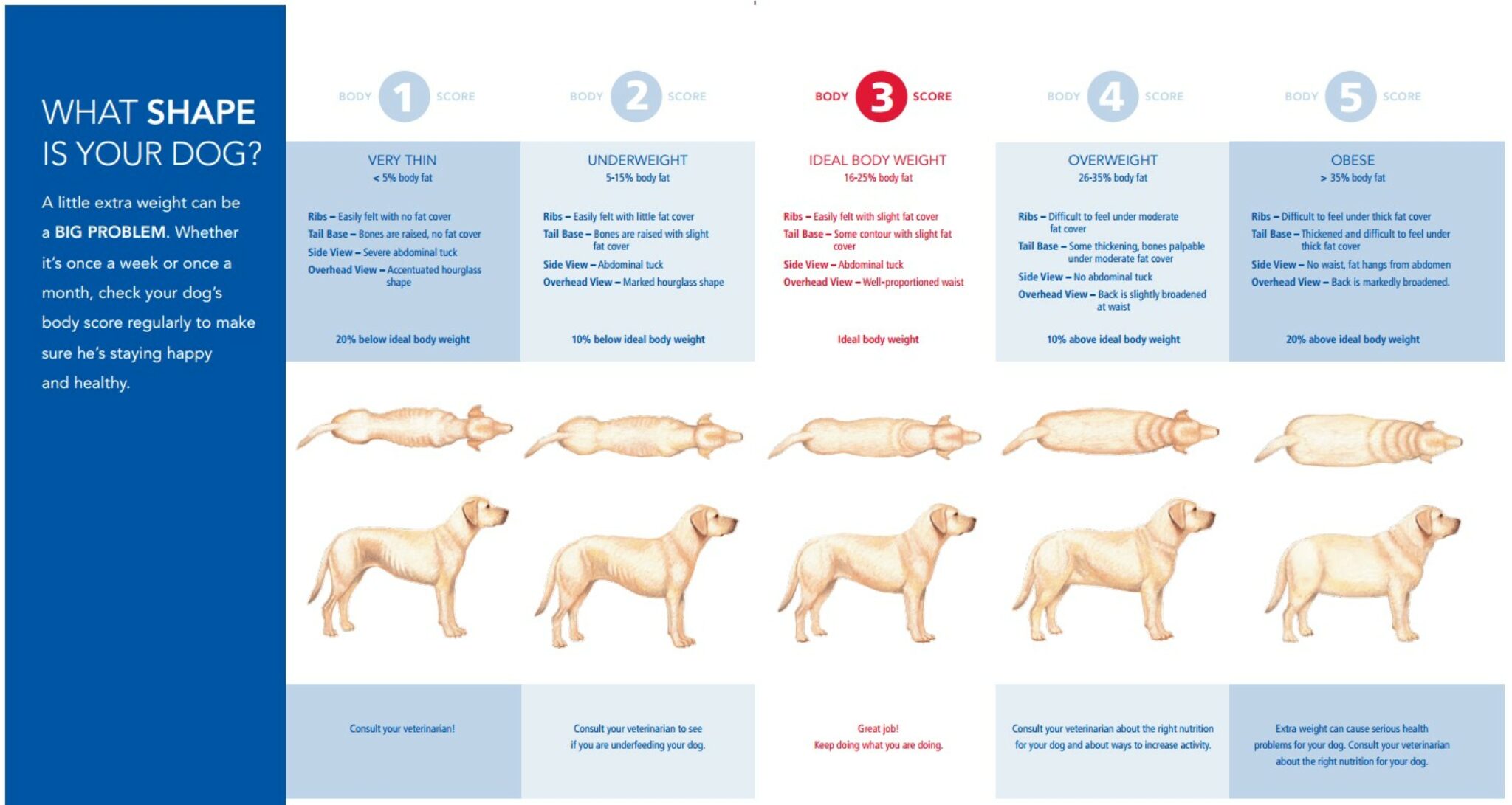 WHAT SHAPE IS YOUR DOG?

A little extra weight can be a BIG PROBLEM. Whether it's once a week or once a month, check your dog's body score regularly to make sure he's staying happy and healthy.

BODY 1 SCORE

VERY THIN
< 5% body fat

Ribs – Easily felt with no fat cover
Tail Base – Bones are raised, no fat cover
Side View – Severe abdominal tuck
Overhead View – Accentuated hourglass shape

20% below ideal body weight

Consult your veterinarian!

BODY 2 SCORE

UNDERWEIGHT
5-15% body fat

Ribs – Easily felt with little fat cover
Tail Base – Bones are raised with slight fat cover
Side View – Abdominal tuck
Overhead View – Marked hourglass shape

10% below ideal body weight

Consult your veterinarian to see if you are underfeeding your dog.

BODY 3 SCORE

IDEAL BODY WEIGHT
16-25% body fat

Ribs – Easily felt with slight fat cover
Tail Base – Some contour with slight fat cover
Side View – Abdominal tuck
Overhead View – Well-proportioned waist

Ideal body weight

Great job!
Keep doing what you are doing.

BODY 4 SCORE

OVERWEIGHT
26-35% body fat

Ribs – Difficult to feel under moderate fat cover
Tail Base – Some thickening, bones palpable under moderate fat cover
Side View – No abdominal tuck
Overhead View – Back is slightly broadened at waist

10% above ideal body weight

Consult your veterinarian about the right nutrition for your dog and about ways to increase activity.

BODY 5 SCORE

OBESE
> 35% body fat

Ribs – Difficult to feel under thick fat cover
Tail Base – Thickened and difficult to feel under thick fat cover
Side View – No waist, fat hangs from abdomen
Overhead View – Back is markedly broadened.

20% above ideal body weight

Extra weight can cause serious health problems for your dog. Consult your veterinarian about the right nutrition for your dog.